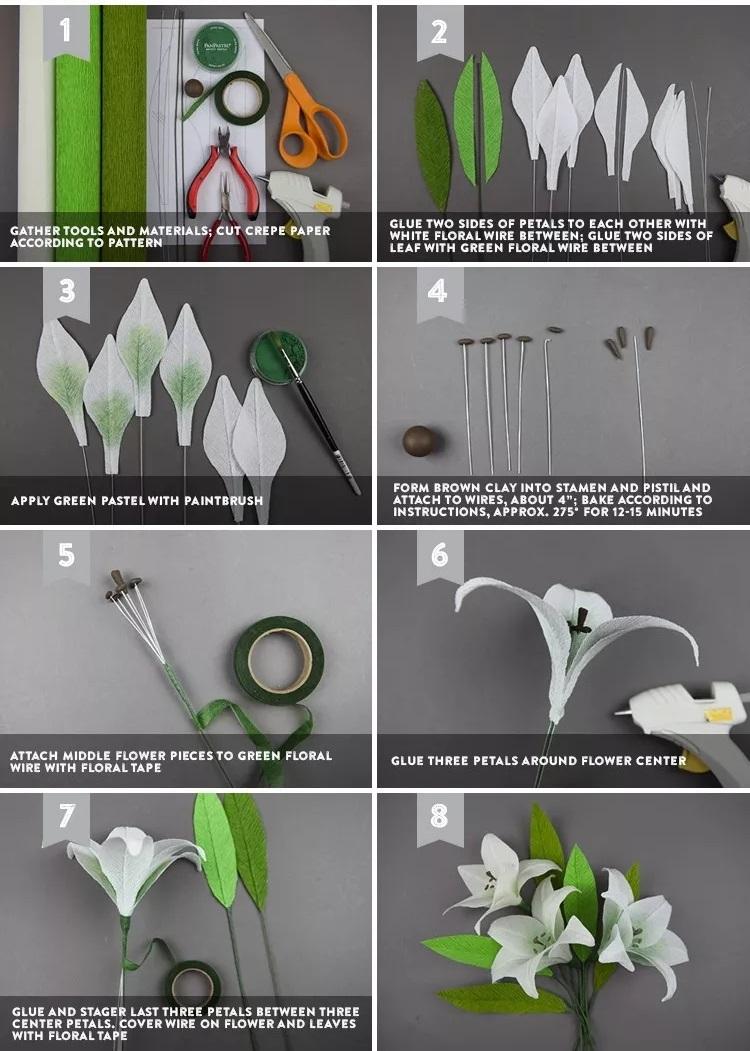 1

PANPASTEL

GATHER TOOLS AND MATERIALS; CUT CREPE PAPER ACCORDING TO PATTERN

2

GLUE TWO SIDES OF PETALS TO EACH OTHER WITH WHITE FLORAL WIRE BETWEEN; GLUE TWO SIDES OF LEAF WITH GREEN FLORAL WIRE BETWEEN

3

APPLY GREEN PASTEL WITH PAINTBRUSH

4

FORM BROWN CLAY INTO STAMEN AND PISTIL AND ATTACH TO WIRES, ABOUT 4"; BAKE ACCORDING TO INSTRUCTIONS, APPROX. 275° FOR 12-15 MINUTES

5

ATTACH MIDDLE FLOWER PIECES TO GREEN FLORAL WIRE WITH FLORAL TAPE

6

GLUE THREE PETALS AROUND FLOWER CENTER

7

GLUE AND STAGER LAST THREE PETALS BETWEEN THREE CENTER PETALS. COVER WIRE ON FLOWER AND LEAVES WITH FLORAL TAPE

8