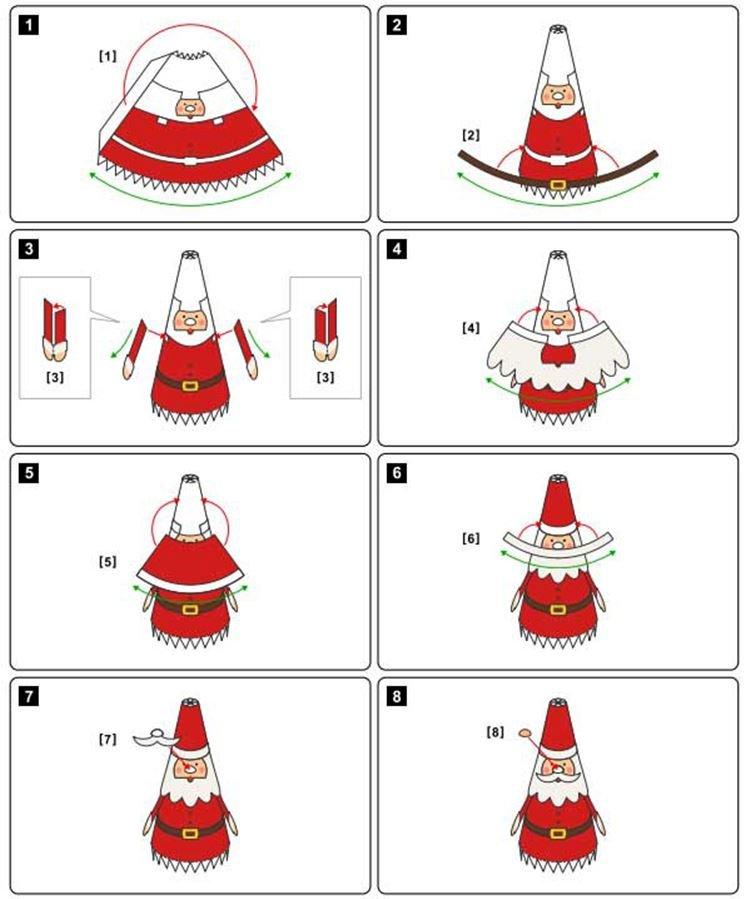 1
[1]

2
[2]

3
[3]
[3]

4
[4]

5
[5]

6
[6]

7
[7]

8
[8]