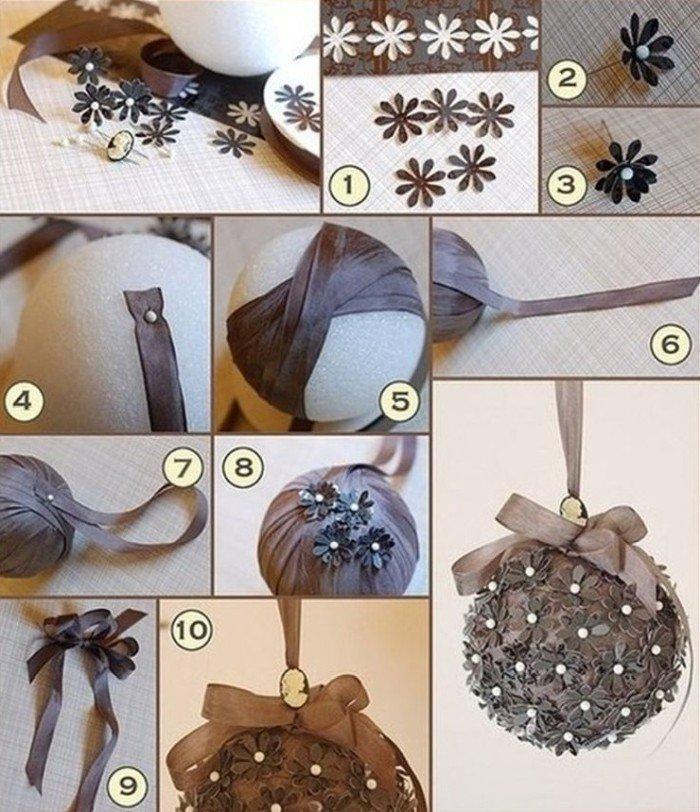 1

2

3

4

5

6

7

8

9

10