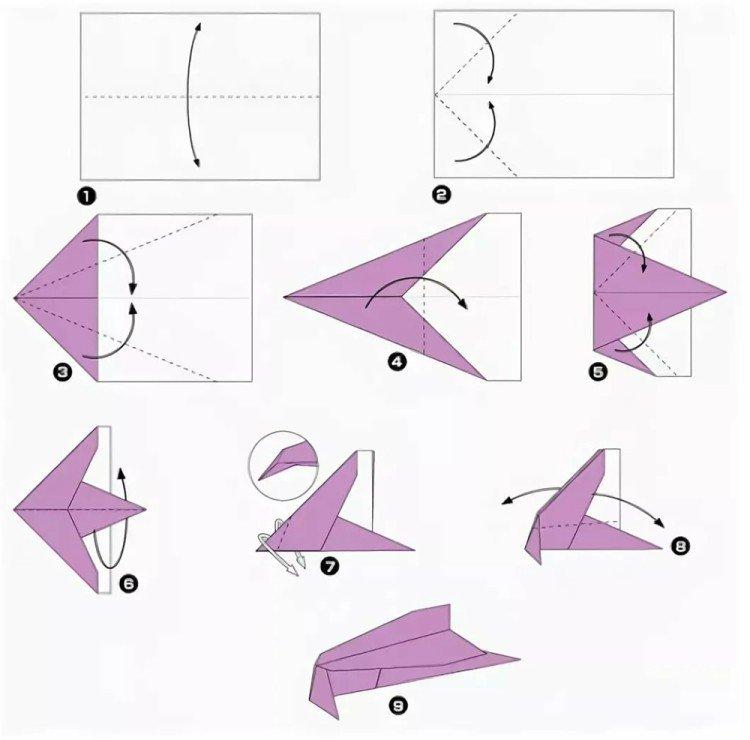 1

2

3

4

5

6

7

8

9