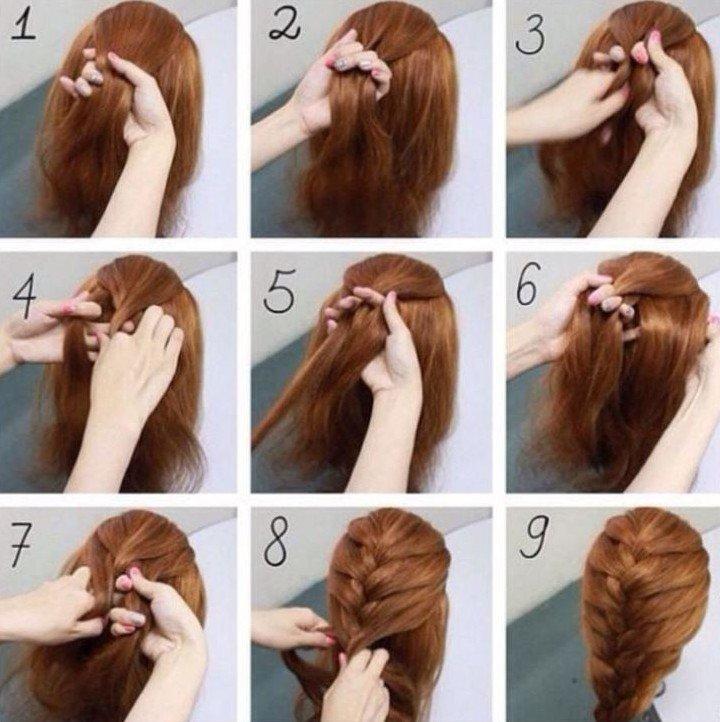 1
2
3
4
5
6
7
8
9