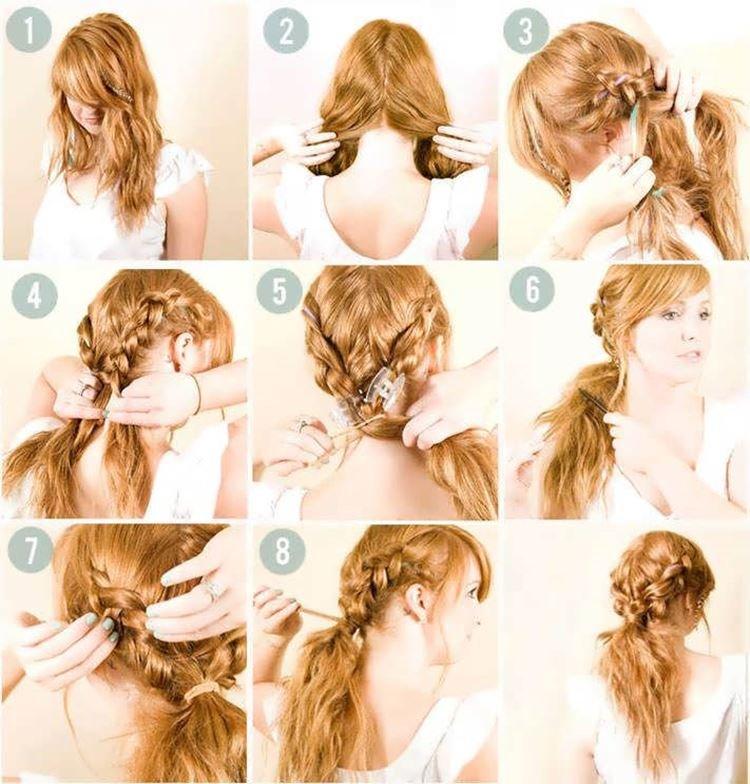 1
2
3
4
5
6
7
8