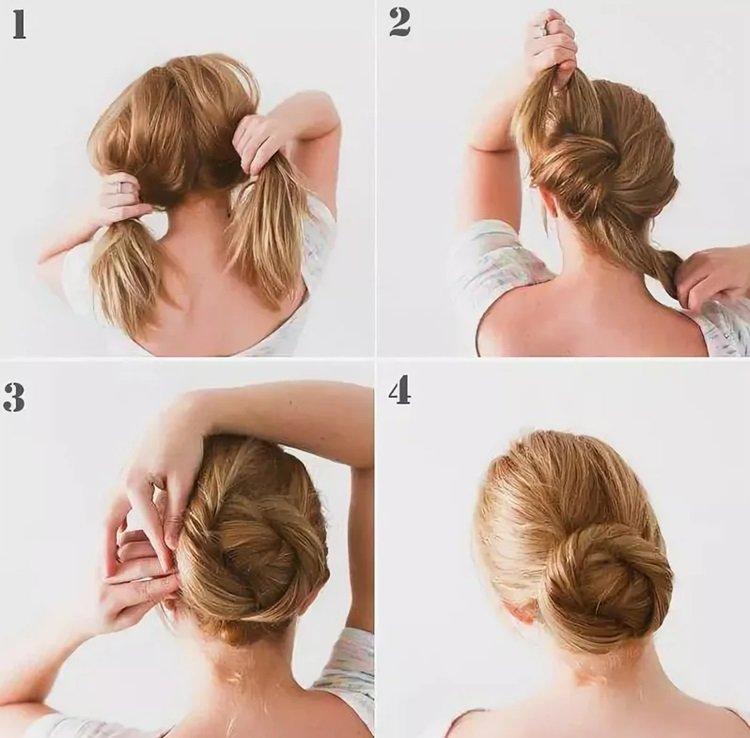 1

2

3

4