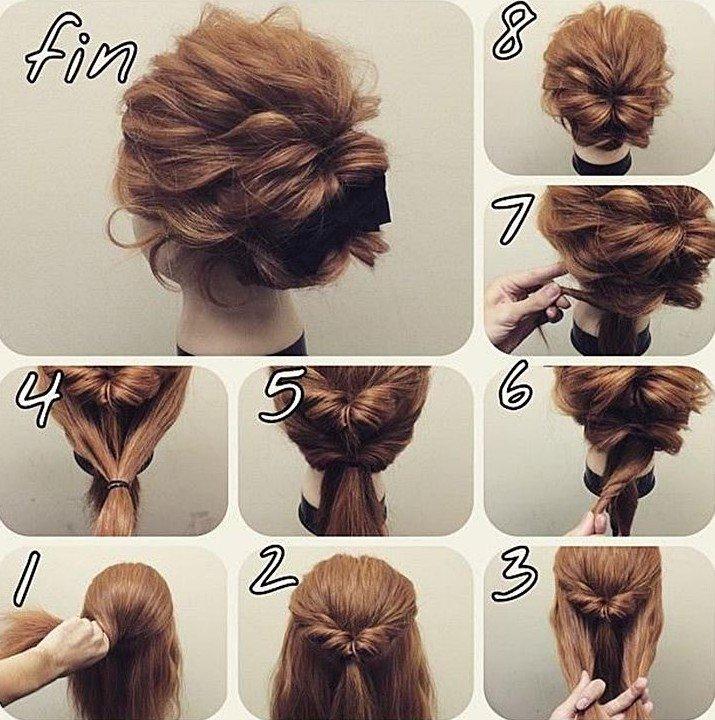 fin

8

7

4

5

6

1

2

3